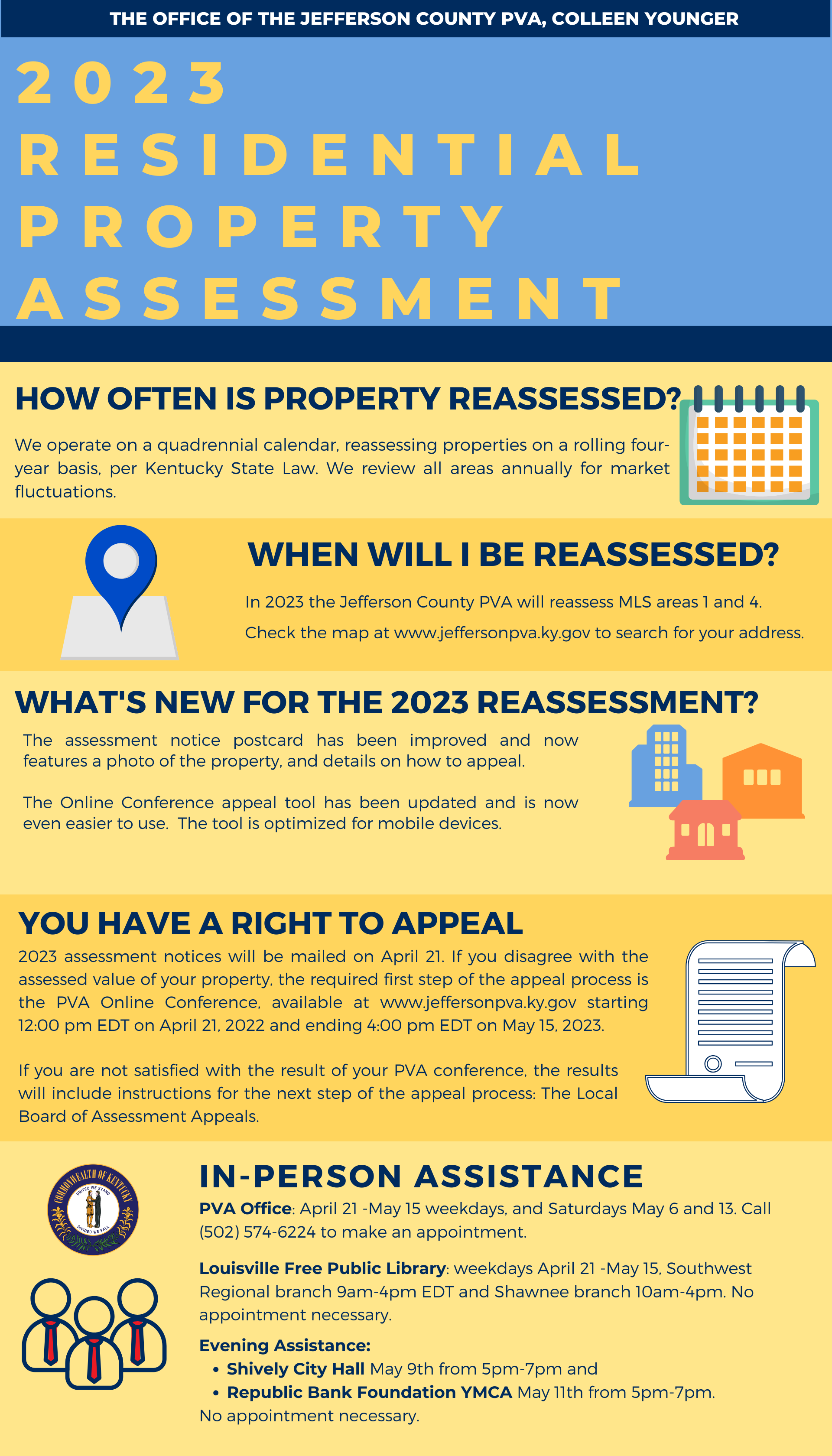 THE OFFICE OF THE JEFFERSON COUNTY PVA, COLLEEN YOUNGER

2023 RESIDENTIAL PROPERTY ASSESSMENT

HOW OFTEN IS PROPERTY REASSESSED?

We operate on a quadrennial calendar, reassessing properties on a rolling four-year basis, per Kentucky State Law. We review all areas annually for market fluctuations.

WHEN WILL I BE REASSESSED?

In 2023 the Jefferson County PVA will reassess MLS areas 1 and 4.

Check the map at www.jeffersonpva.ky.gov to search for your address.

WHAT'S NEW FOR THE 2023 REASSESSMENT?

The assessment notice postcard has been improved and now features a photo of the property, and details on how to appeal.

The Online Conference appeal tool has been updated and is now even easier to use. The tool is optimized for mobile devices.

YOU HAVE A RIGHT TO APPEAL

2023 assessment notices will be mailed on April 21. If you disagree with the assessed value of your property, the required first step of the appeal process is the PVA Online Conference, available at www.jeffersonpva.ky.gov starting 12:00 pm EDT on April 21, 2022 and ending 4:00 pm EDT on May 15, 2023.

If you are not satisfied with the result of your PVA conference, the results will include instructions for the next step of the appeal process: The Local Board of Assessment Appeals.

COMMONWEALTH OF KENTUCKY
UNITED WE STAND
DIVIDED WE FALL

IN-PERSON ASSISTANCE

PVA Office: April 21 -May 15 weekdays, and Saturdays May 6 and 13. Call (502) 574-6224 to make an appointment.

Louisville Free Public Library: weekdays April 21 -May 15, Southwest Regional branch 9am-4pm EDT and Shawnee branch 10am-4pm. No appointment necessary.

Evening Assistance:
• Shively City Hall May 9th from 5pm-7pm and
• Republic Bank Foundation YMCA May 11th from 5pm-7pm.
No appointment necessary.