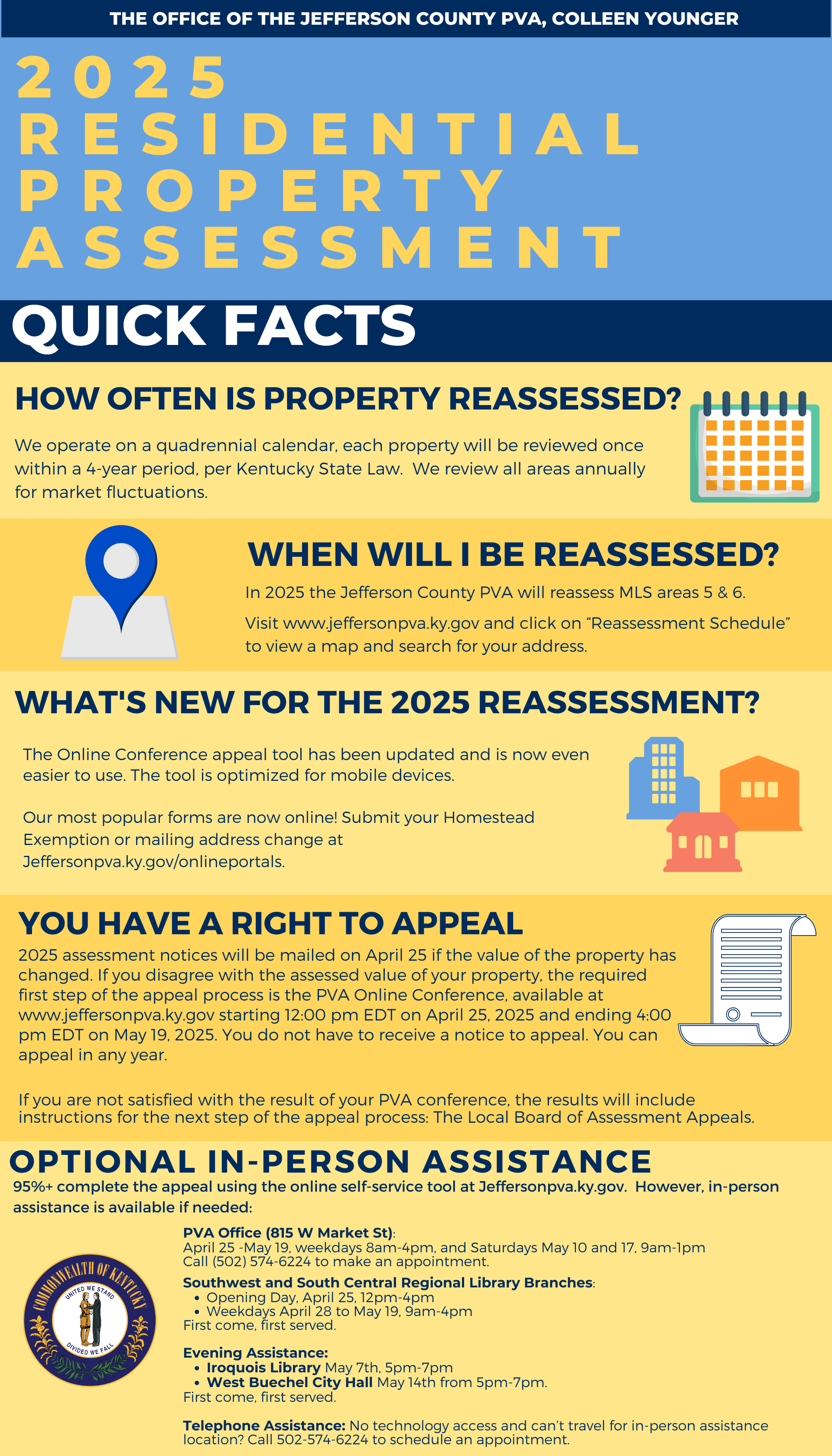 THE OFFICE OF THE JEFFERSON COUNTY PVA, COLLEEN YOUNGER

2025 RESIDENTIAL PROPERTY ASSESSMENT

QUICK FACTS

HOW OFTEN IS PROPERTY REASSESSED?

We operate on a quadrennial calendar, each property will be reviewed once within a 4-year period, per Kentucky State Law. We review all areas annually for market fluctuations.

WHEN WILL I BE REASSESSED?

In 2025 the Jefferson County PVA will reassess MLS areas 5 & 6.

Visit www.jeffersonpva.ky.gov and click on “Reassessment Schedule” to view a map and search for your address.

WHAT'S NEW FOR THE 2025 REASSESSMENT?

The Online Conference appeal tool has been updated and is now even easier to use. The tool is optimized for mobile devices.

Our most popular forms are now online! Submit your Homestead Exemption or mailing address change at Jeffersonpva.ky.gov/onlineportals.

YOU HAVE A RIGHT TO APPEAL

2025 assessment notices will be mailed on April 25 if the value of the property has changed. If you disagree with the assessed value of your property, the required first step of the appeal process is the PVA Online Conference, available at www.jeffersonpva.ky.gov starting 12:00 pm EDT on April 25, 2025 and ending 4:00 pm EDT on May 19, 2025. You do not have to receive a notice to appeal. You can appeal in any year.

If you are not satisfied with the result of your PVA conference, the results will include instructions for the next step of the appeal process: The Local Board of Assessment Appeals.

OPTIONAL IN-PERSON ASSISTANCE

95%+ complete the appeal using the online self-service tool at Jeffersonpva.ky.gov. However, in-person assistance is available if needed:

COMMONWEALTH OF KENTUCKY
UNITED WE STAND
DIVIDED WE FALL

PVA Office (815 W Market St):
April 25 -May 19, weekdays 8am-4pm, and Saturdays May 10 and 17, 9am-1pm
Call (502) 574-6224 to make an appointment.

Southwest and South Central Regional Library Branches:
• Opening Day, April 25, 12pm-4pm
• Weekdays April 28 to May 19, 9am-4pm
First come, first served.

Evening Assistance:
• Iroquois Library May 7th, 5pm-7pm
• West Buechel City Hall May 14th from 5pm-7pm.
First come, first served.

Telephone Assistance: No technology access and can’t travel for in-person assistance location? Call 502-574-6224 to schedule an appointment.